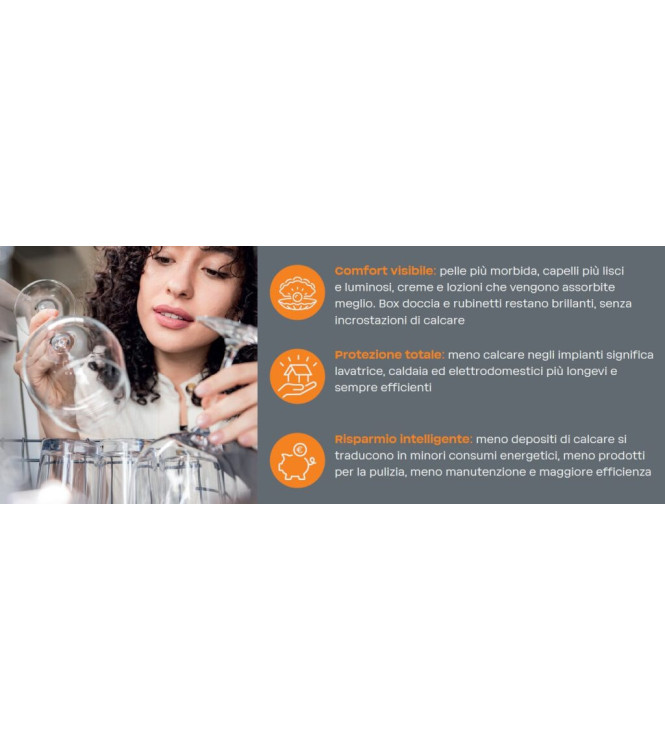 Comfort visibile: pelle più morbida, capelli più lisci e luminosi, creme e lozioni che vengono assorbite meglio. Box doccia e rubinetti restano brillanti, senza incrostazioni di calcare

Protezione totale: meno calcare negli impianti significa lavatrice, caldaia ed elettrodomestici più longevi e sempre efficienti

Risparmio intelligente: meno depositi di calcare si traducono in minori consumi energetici, meno prodotti per la pulizia, meno manutenzione e maggiore efficienza